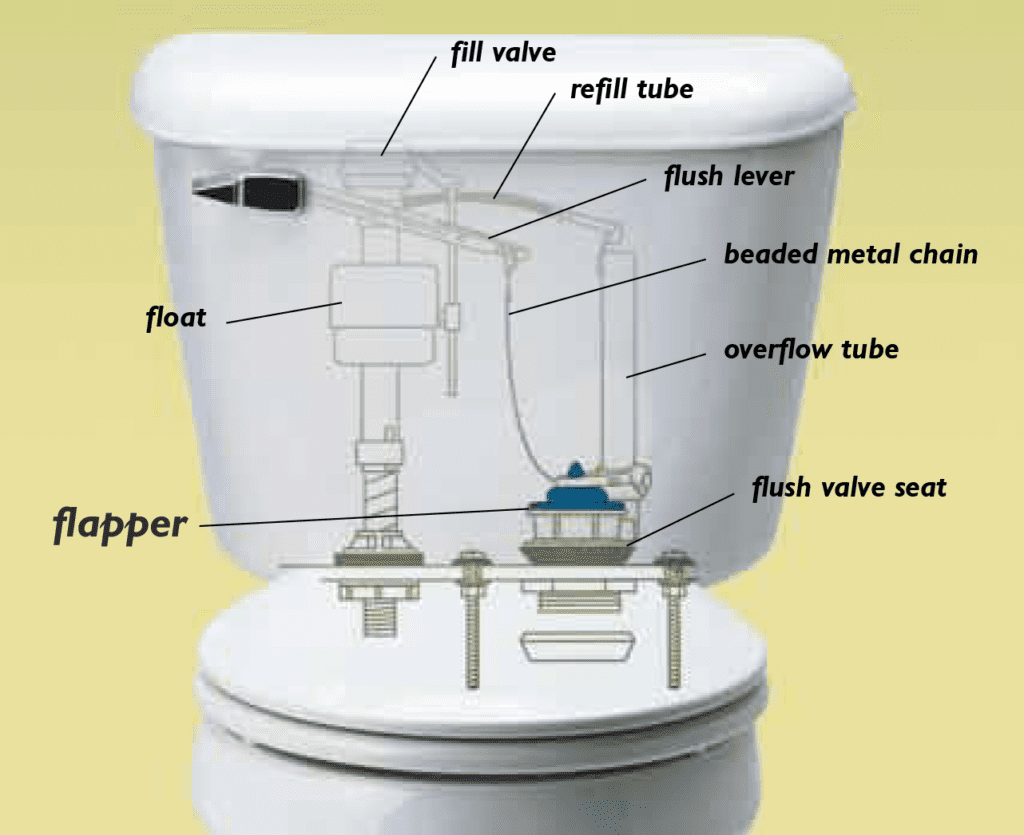 fill valve
refill tube
flush lever
beaded metal chain
float
overflow tube
flush valve seat
flapper